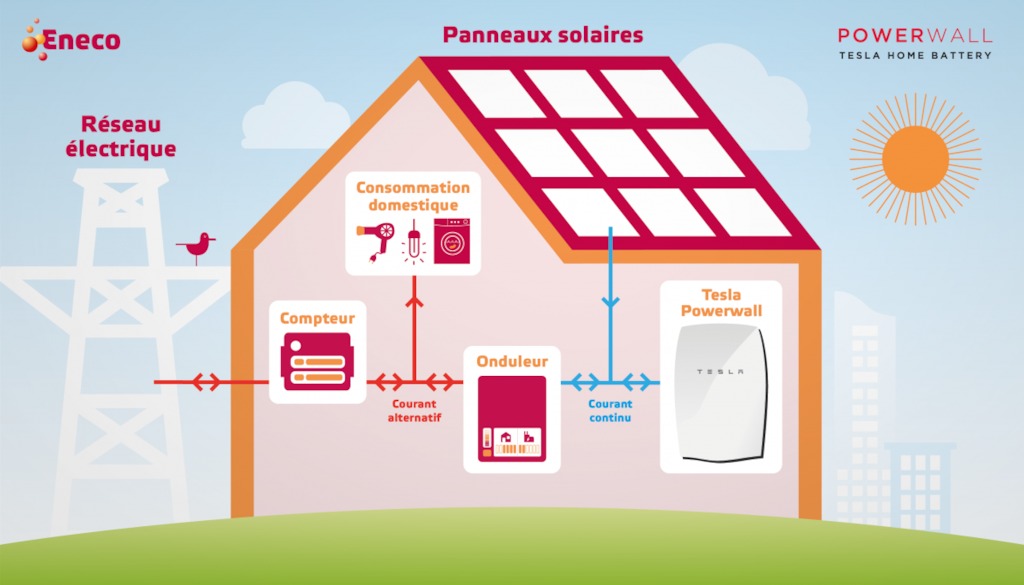 Eneco

Panneaux solaires

POWERWALL
TESLA HOME BATTERY

Réseau électrique

Consommation domestique

Compteur

Courant alternatif

Onduleur

Courant continu

Tesla Powerwall

TESLA