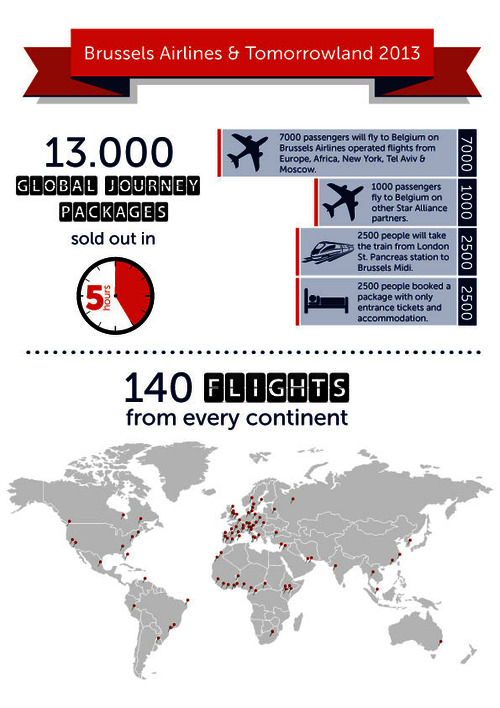 Brussels Airlines & Tomorrowland 2013

13.000
GLOBAL JOURNEY PACKAGES
sold out in
5 hours

7000 passengers will fly to Belgium on Brussels Airlines operated flights from Europe, Africa, New York, Tel Aviv & Moscow.
7000

1000 passengers fly to Belgium on other Star Alliance partners.
1000

2500 people will take the train from London St. Pancreas station to Brussels Midi.
2500

2500 people booked a package with only entrance tickets and accommodation.
2500

140 FLIGHTS
from every continent