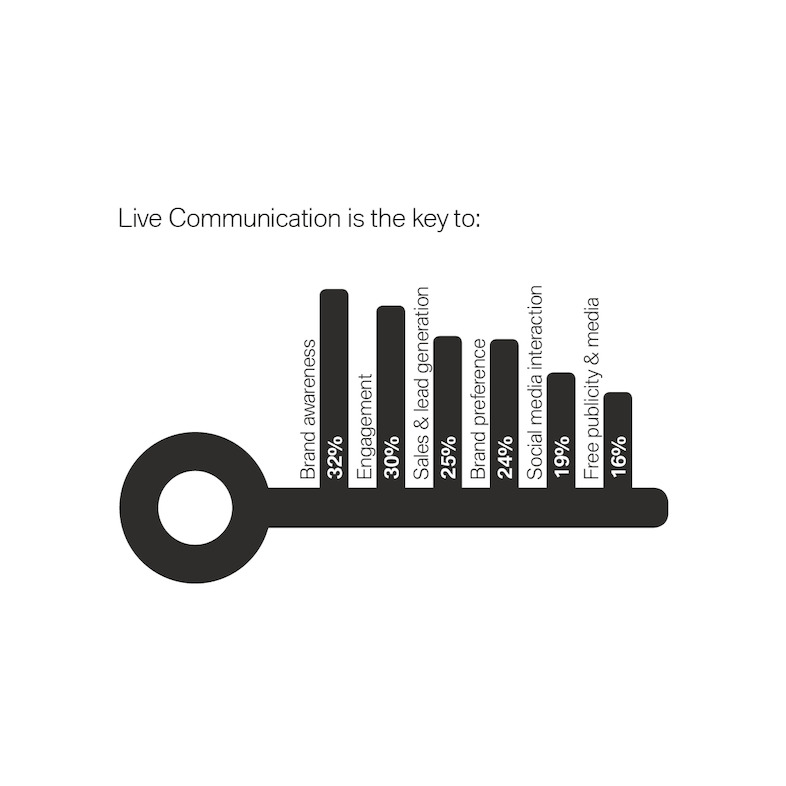 Live Communication is the key to:

Brand awareness
32%
Engagement
30%
Sales & lead generation
25%
Brand preference
24%
Social media interaction
19%
Free publicity & media
16%