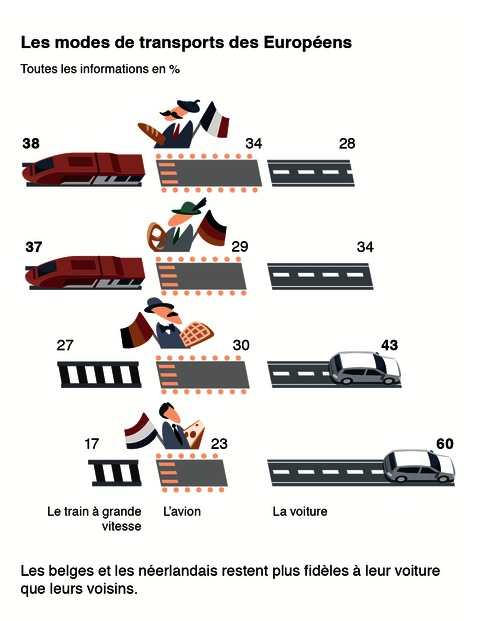 Les modes de transports des Européens

Toutes les informations en %

38

34

28

37

29

34

27

30

43

17

23

60

Le train à grande vitesse

L'avion

La voiture

Les belges et les néerlandais restent plus fidèles à leur voiture que leurs voisins.