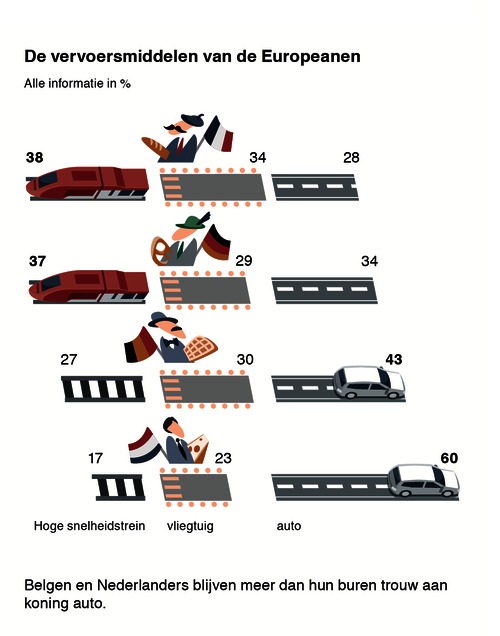 De vervoersmiddelen van de Europeanen

Alle informatie in %

38

34

28

37

29

34

27

30

43

17

23

60

Hoge snelheidstrein

vliegtuig

auto

Belgen en Nederlanders blijven meer dan hun buren trouw aan koning auto.