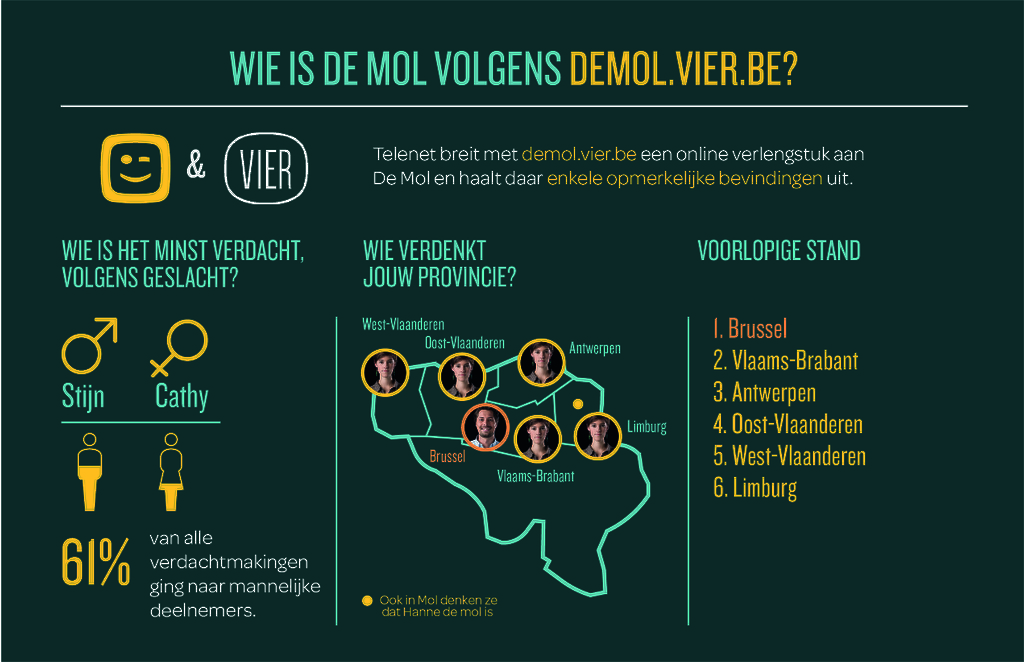 WIE IS DE MOL VOLGENS DEMOL.VIER.BE?

& VIER

Telenet breit met demol.vier.be een online verlengstuk aan De Mol en haalt daar enkele opmerkelijke bevindingen uit.

WIE IS HET MINST VERDACHT, VOLGENS GESLACHT?

Stijn Cathy

61% van alle verdachtmakingen ging naar mannelijke deelnemers.

WIE VERDENKT JOUW PROVINCIE?

West-Vlaanderen
Oost-Vlaanderen
Antwerpen
Limburg
Brussel
Vlaams-Brabant

Ook in Mol denken ze dat Hanne de mol is

VOORLOPIGE STAND

1. Brussel
2. Vlaams-Brabant
3. Antwerpen
4. Oost-Vlaanderen
5. West-Vlaanderen
6. Limburg