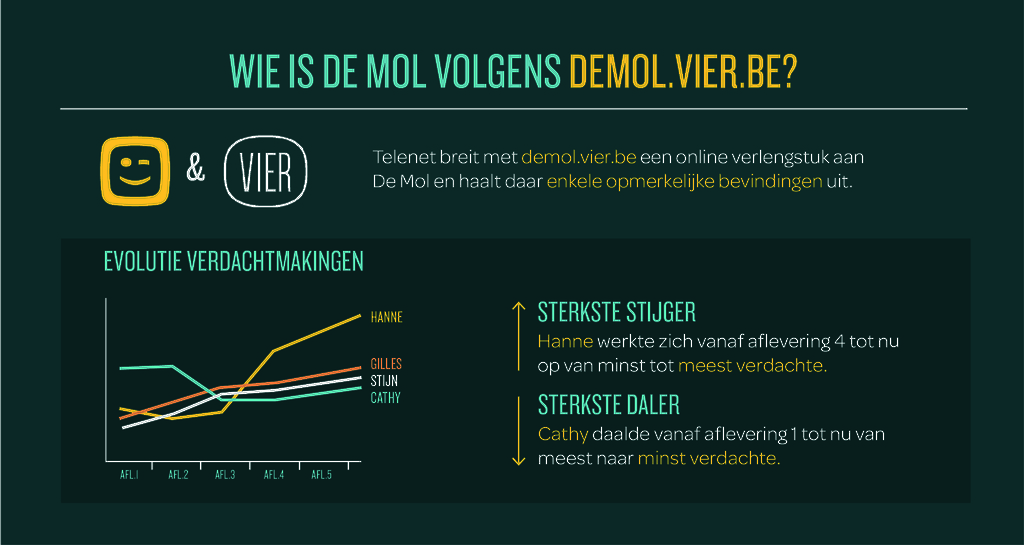 WIE IS DE MOL VOLGENS DEMOL.VIER.BE?

& VIER

Telenet breit met demol.vier.be een online verlengstuk aan De Mol en haalt daar enkele opmerkelijke bevindingen uit.

EVOLUTIE VERDACHTMAKINGEN

HANNE
GILLES
STIJN
CATHY

AFL.1 AFL.2 AFL.3 AFL.4 AFL.5

STERKSTE STIJGER
Hanne werkte zich vanaf aflevering 4 tot nu op van minst tot meest verdachte.

STERKSTE DALER
Cathy daalde vanaf aflevering 1 tot nu van meest naar minst verdachte.